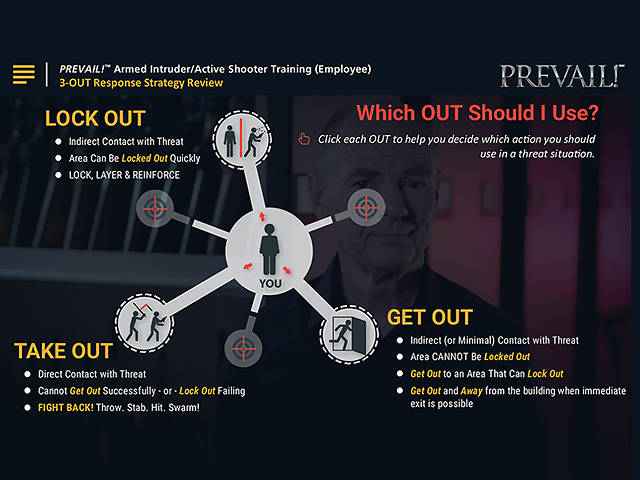 PREVAIL!™ Armed Intruder/Active Shooter Training (Employee)
3-OUT Response Strategy Review

PREVAIL!

LOCK OUT
- Indirect Contact with Threat
- Area Can Be Locked Out Quickly
- LOCK, LAYER & REINFORCE

Which OUT Should I Use?

Click each OUT to help you decide which action you should use in a threat situation.

YOU

TAKE OUT
- Direct Contact with Threat
- Cannot Get Out Successfully - or - Lock Out Failing
- FIGHT BACK! Throw. Stab. Hit. Swarm!

GET OUT
- Indirect (or Minimal) Contact with Threat
- Area CANNOT Be Locked Out
- Get Out to an Area That Can Lock Out
- Get Out and Away from the building when immediate exit is possible